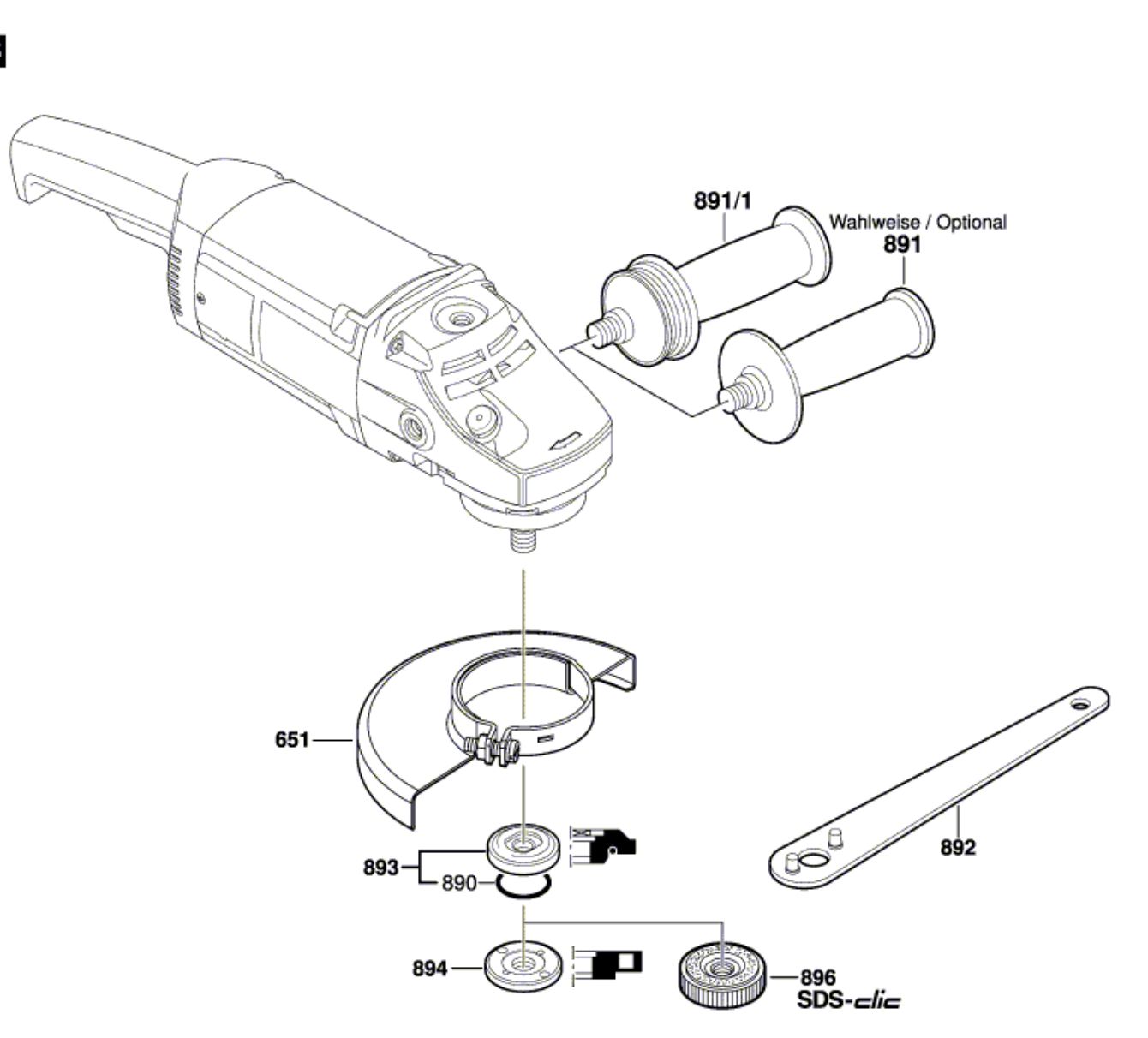 891/1

Wahlweise / Optional
891

651

892

893
890

894

896
SDS-clic